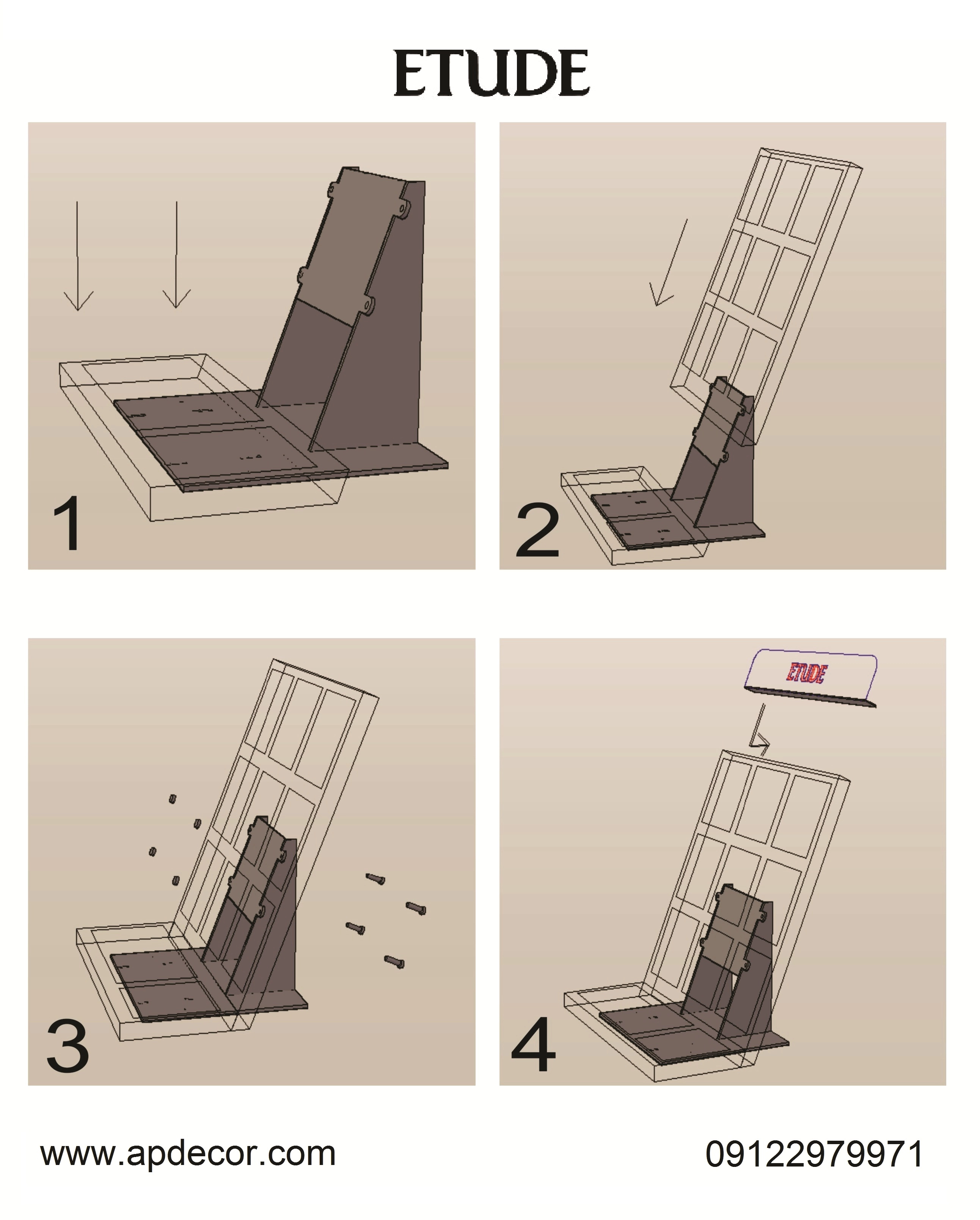 ETUDE

1

2

3

ETUDE

4

www.apdecor.com

09122979971