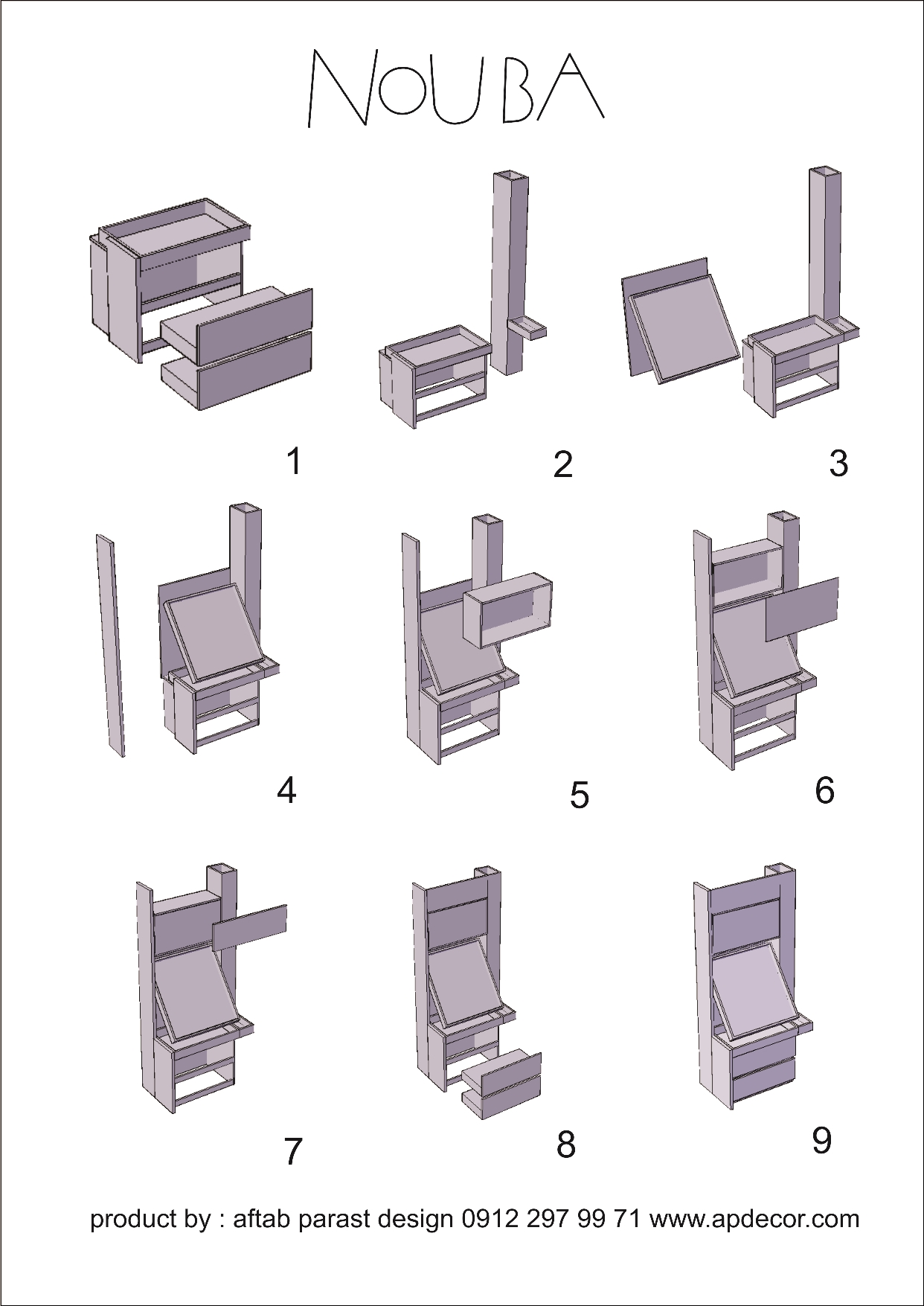 NOUBA

1

2

3

4

5

6

7

8

9

product by : aftab parast design 0912 297 99 71 www.apdecor.com